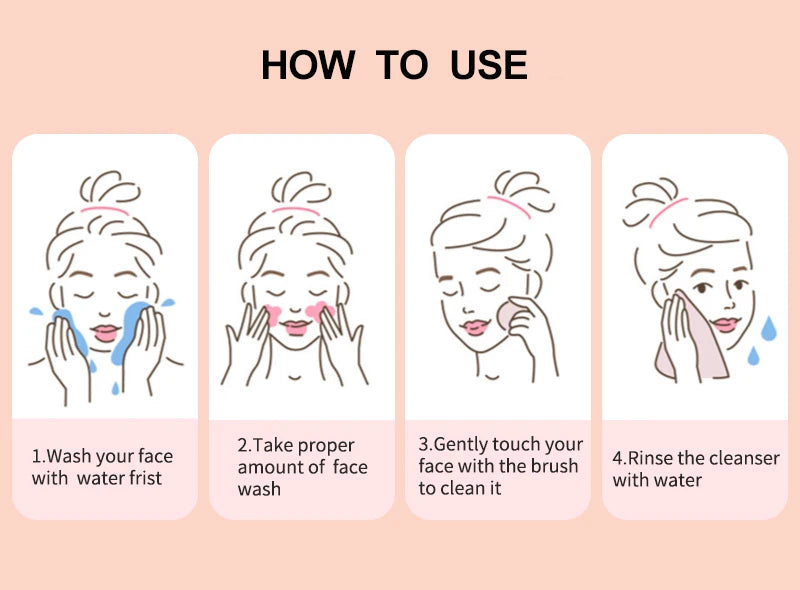 HOW TO USE

1.Wash your face with water frist

2.Take proper amount of face wash

3.Gently touch your face with the brush to clean it

4.Rinse the cleanser with water